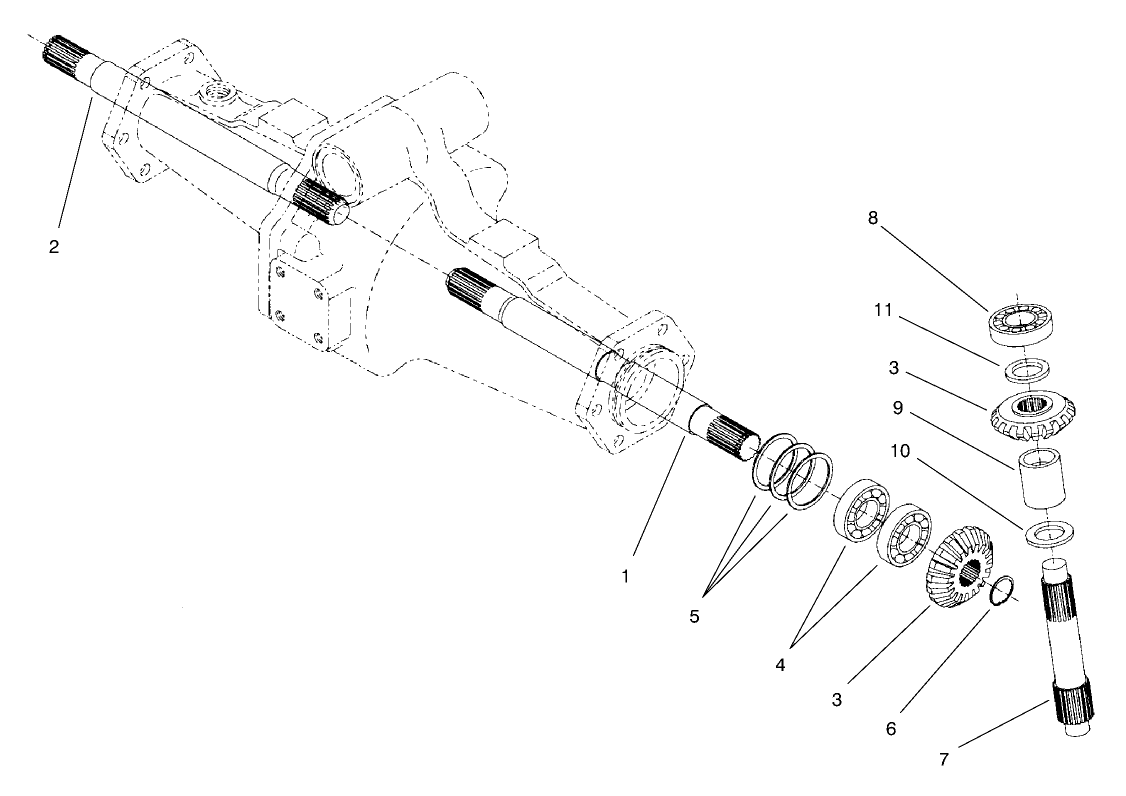 2
8
11
3
9
10
1
5
4
3
6
7