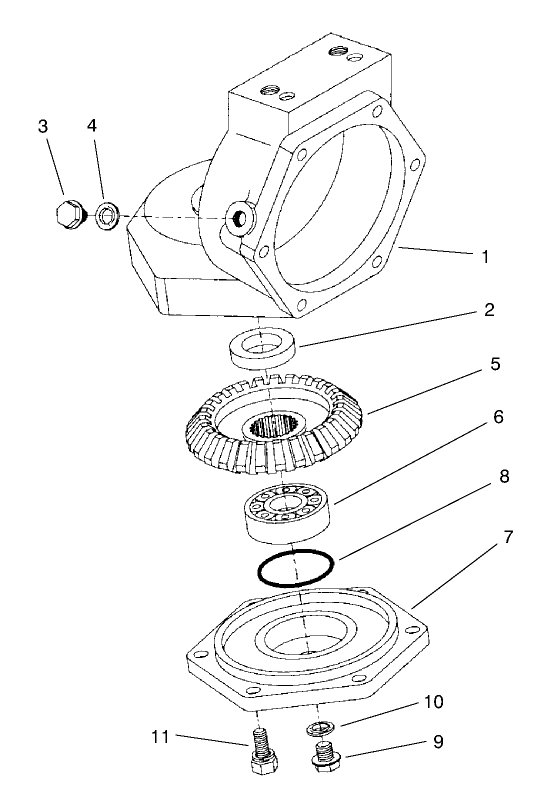 3
4
1
2
5
6
8
7
10
11
9