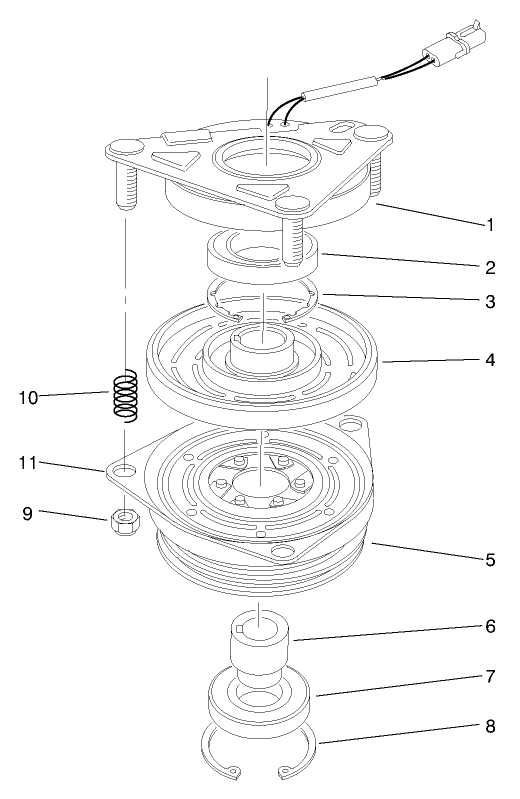 1
2
3
4
10
11
9
5
6
7
8