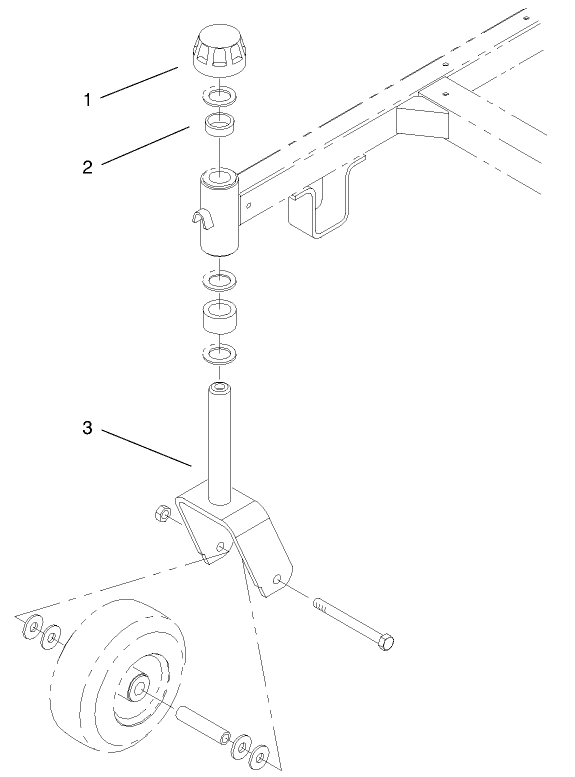 1
2
3