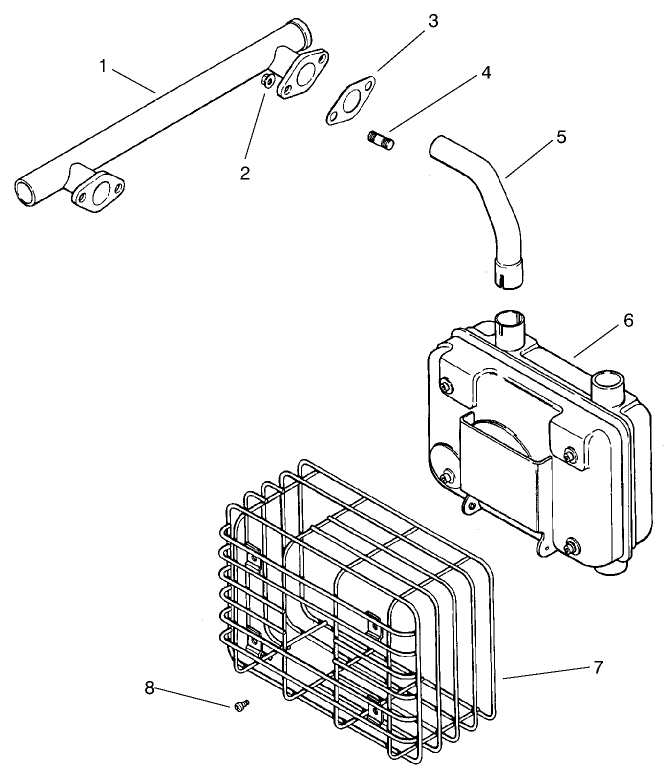 1
2
3
4
5
6
7
8