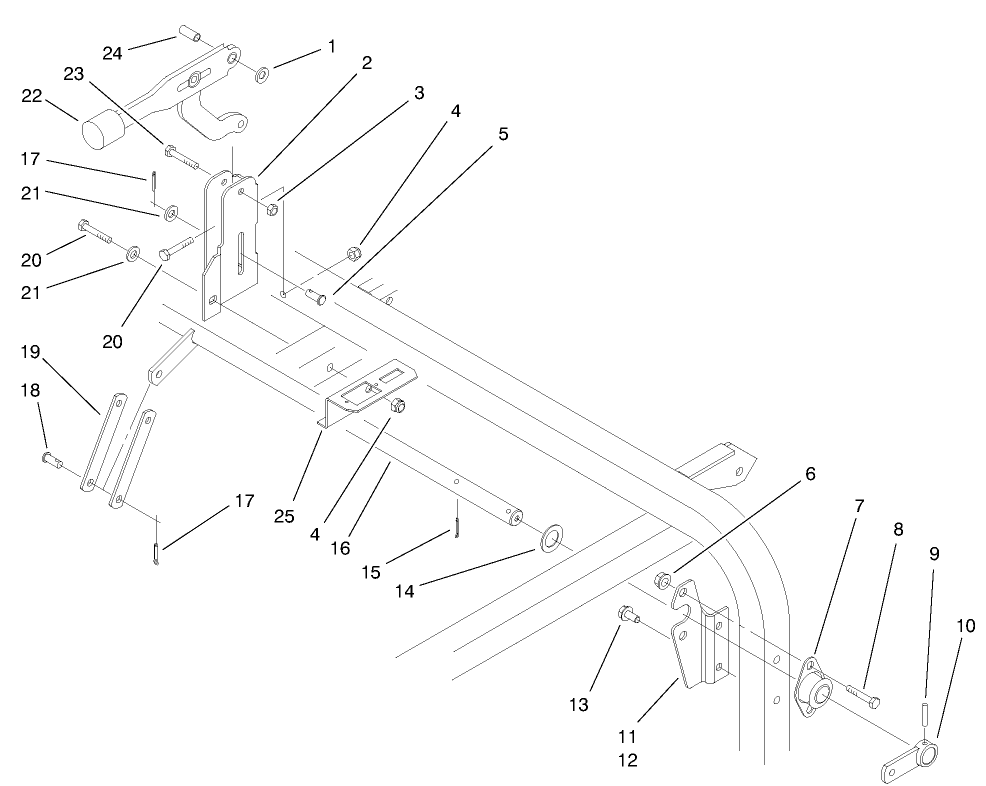 24
1
23
2
22
3
4
5
17
21
20
21
20
19
18
25
4
16
17
15
14
6
7
8
9
10
13
11
12