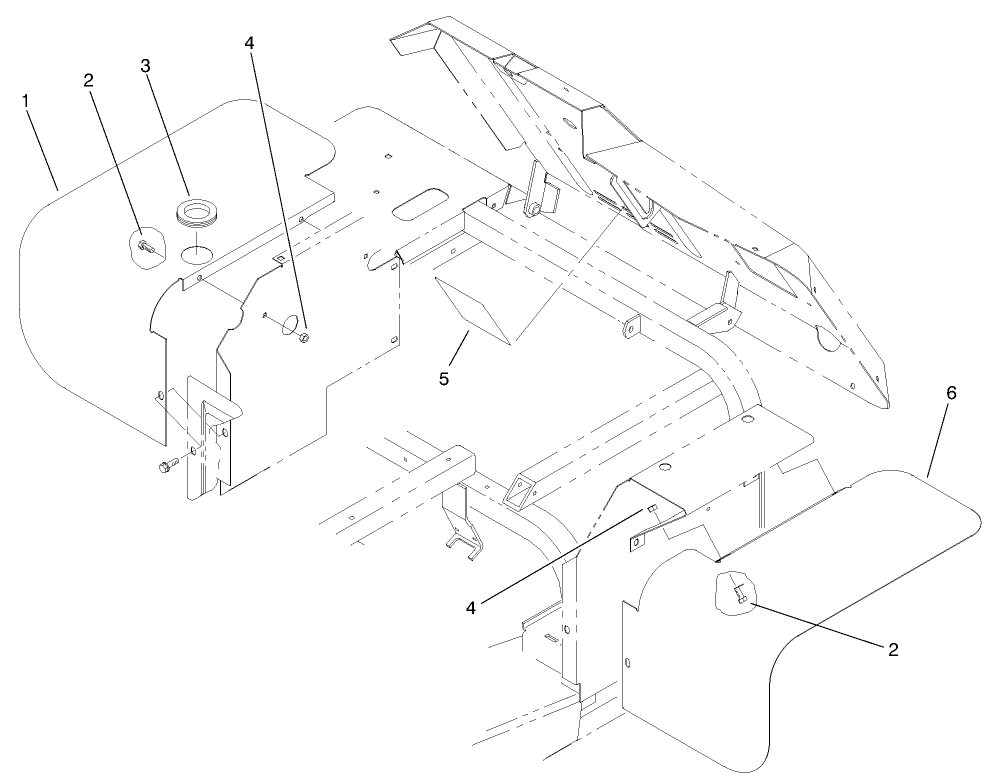 1
2
3
4
5
6
4
2