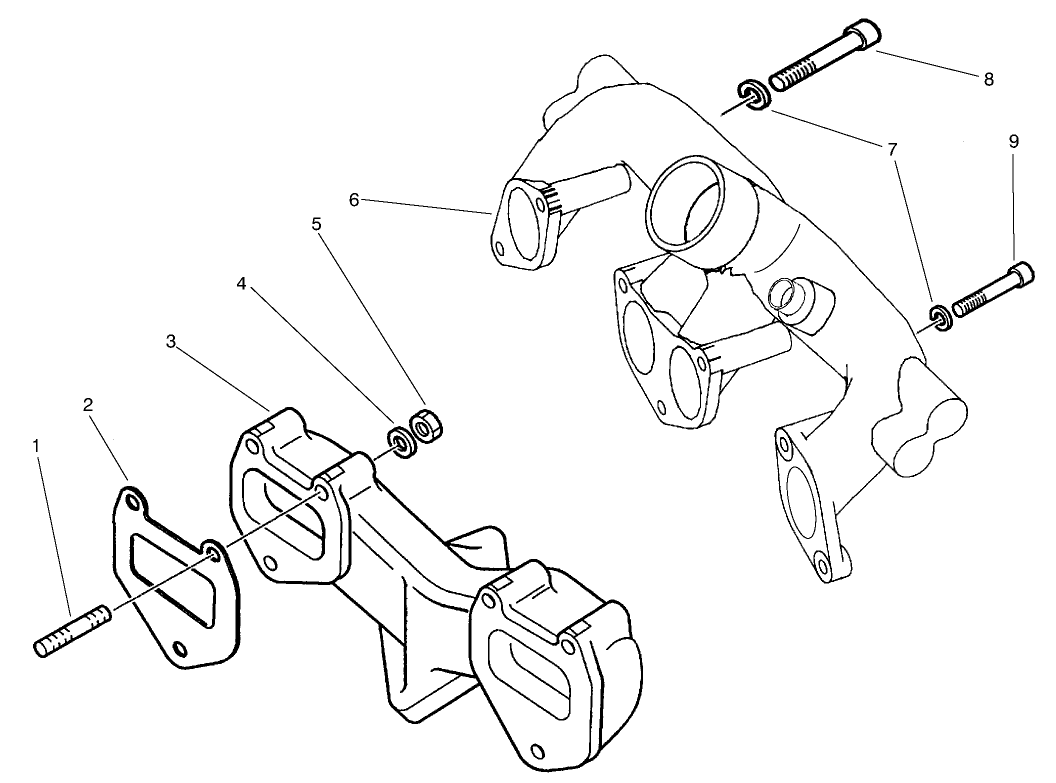 8
7
9
6
5
4
3
2
1