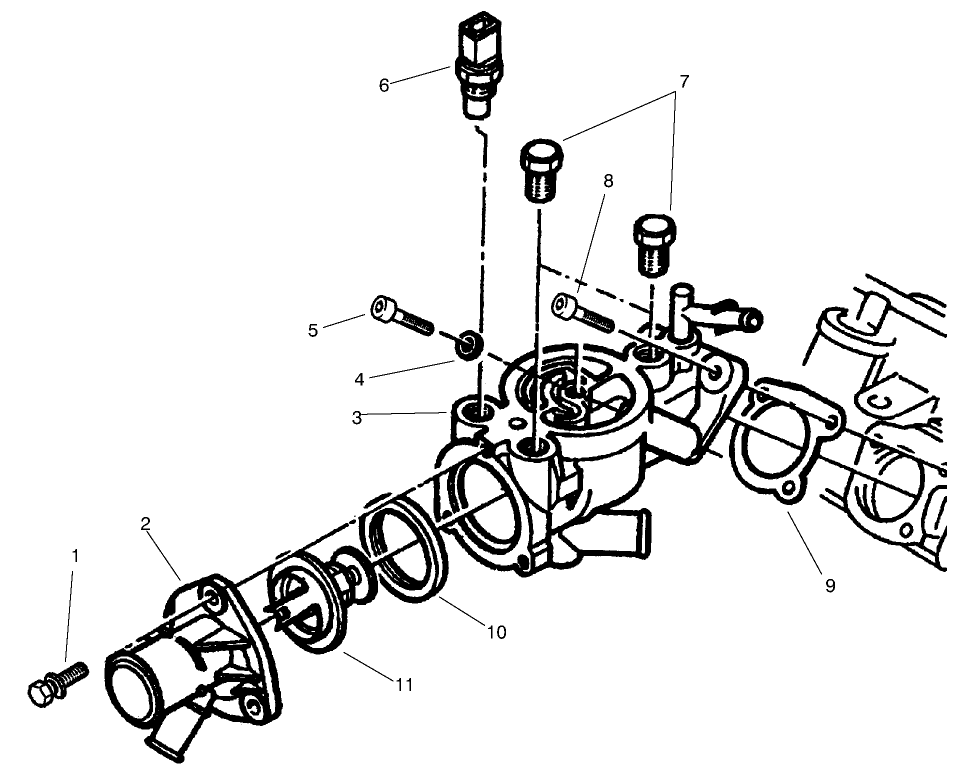 6
7
8
5
4
3
2
1
9
10
11