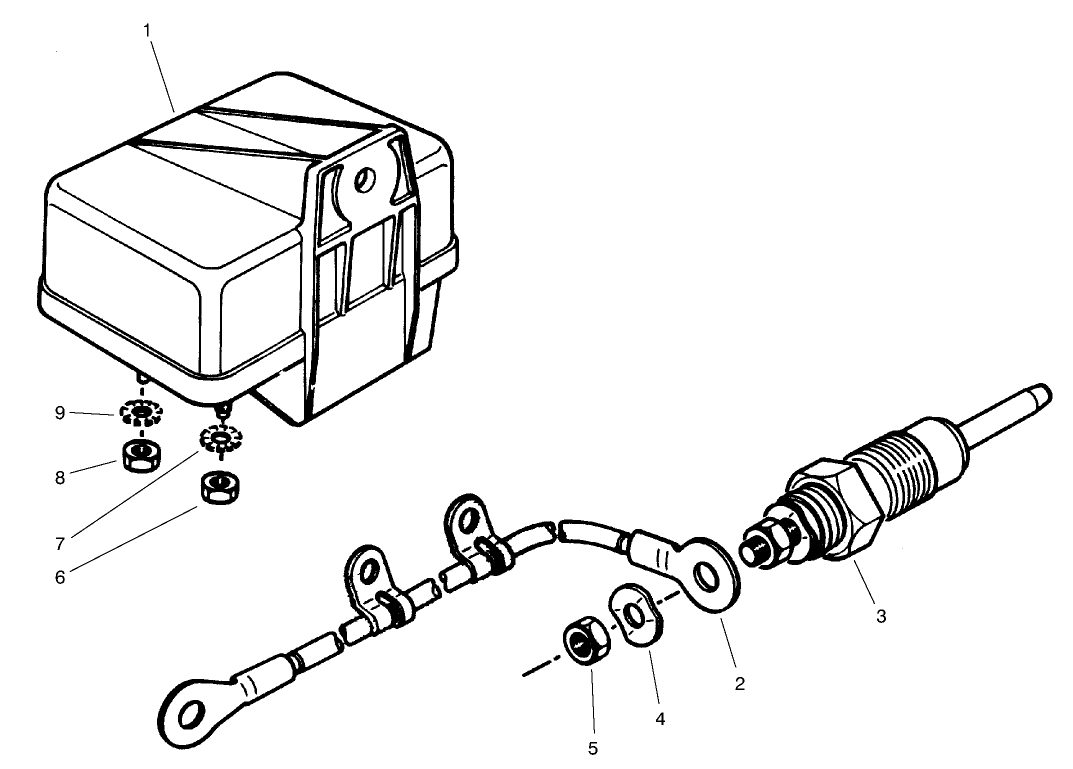 1
9
8
7
6
3
2
4
5