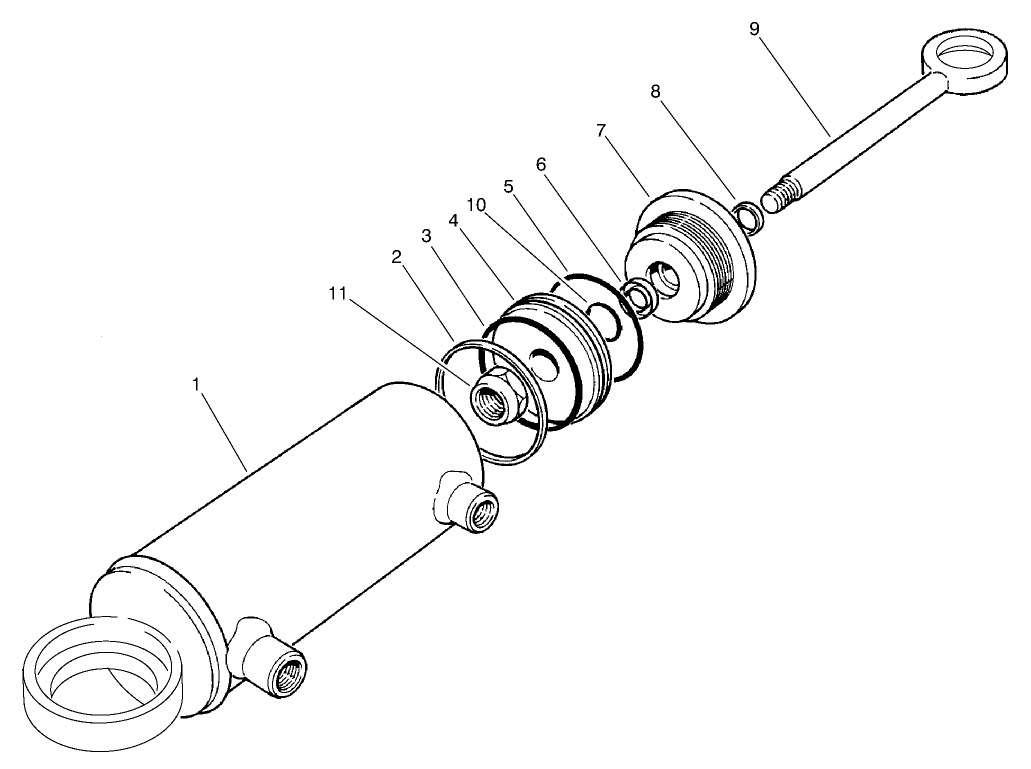 9
8
7
6
5
10
4
3
2
11
1