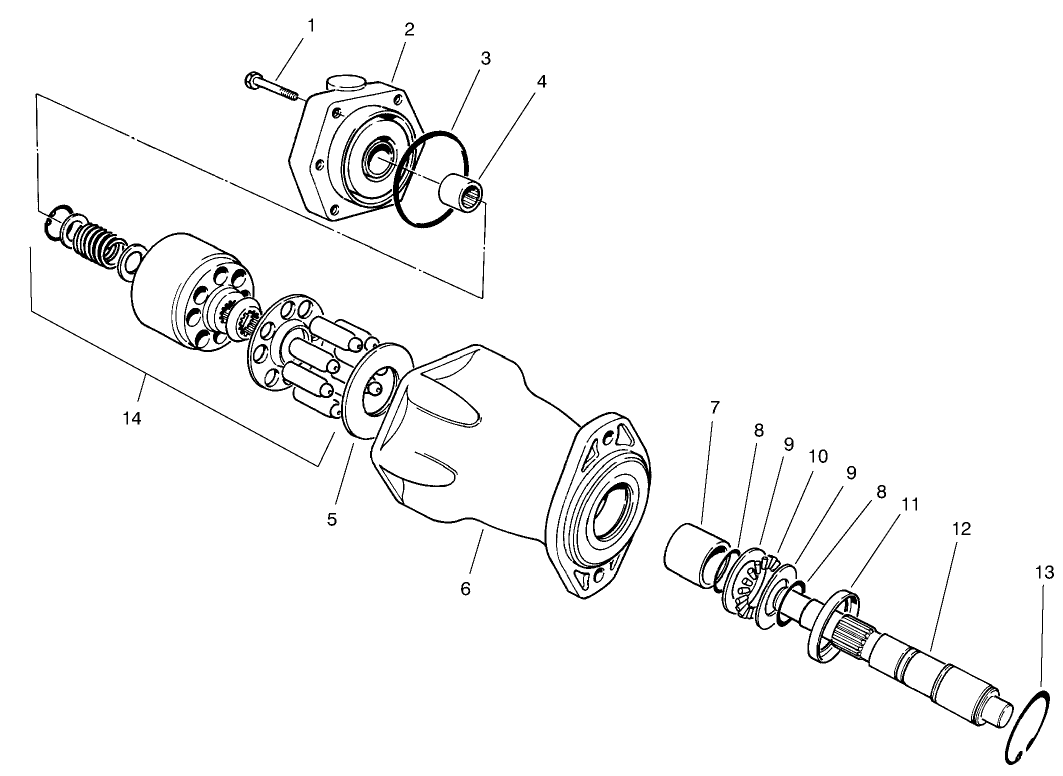 1
2
3
4
14
5
6
7
8
9
10
9
8
11
12
13