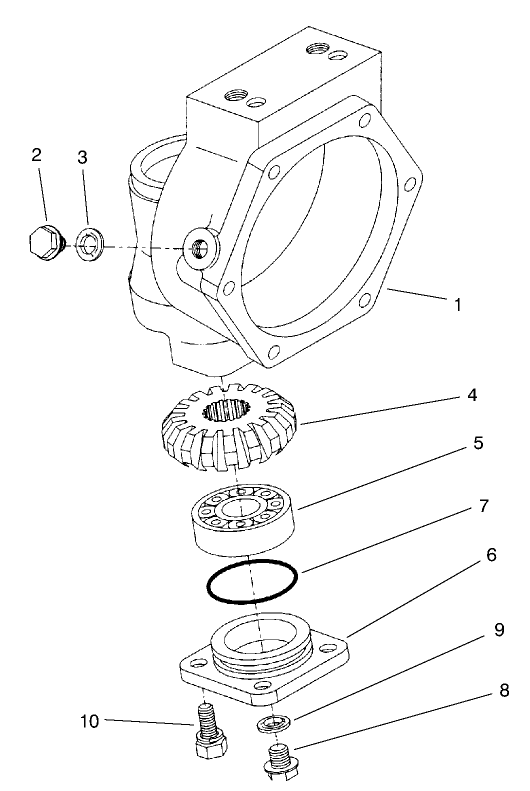 2
3
1
4
5
7
6
9
8
10