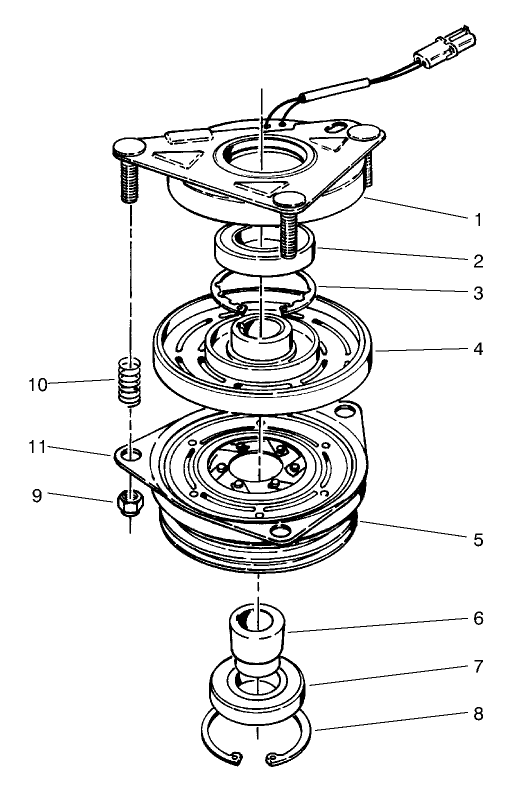 1
2
3
4
10
11
9
5
6
7
8