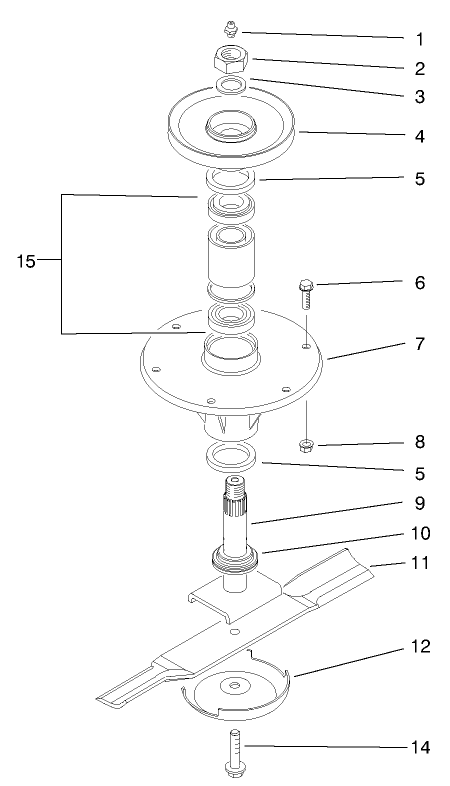 1
2
3
4
5
15
6
7
8
5
9
10
11
12
14