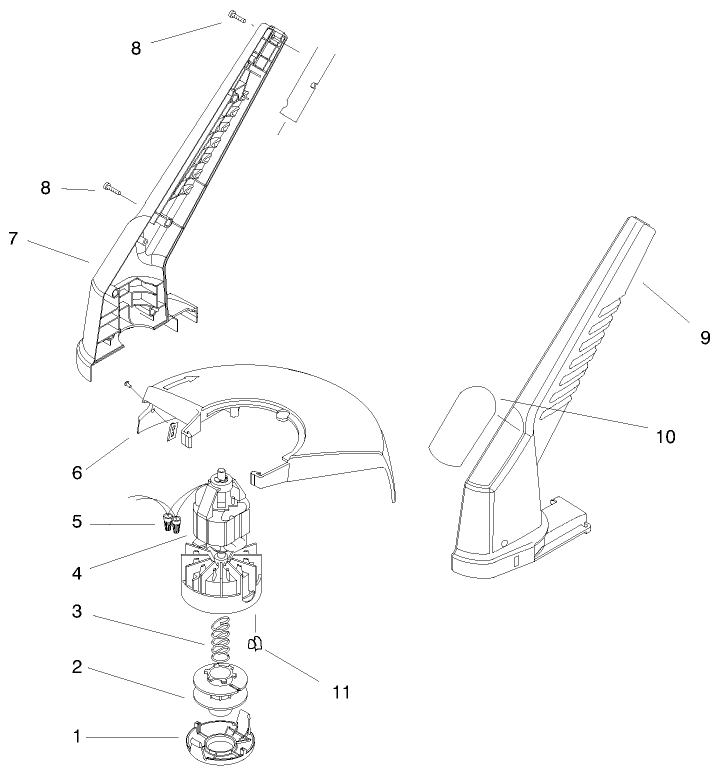 8
8
7
9
10
6
5
4
3
2
11
1