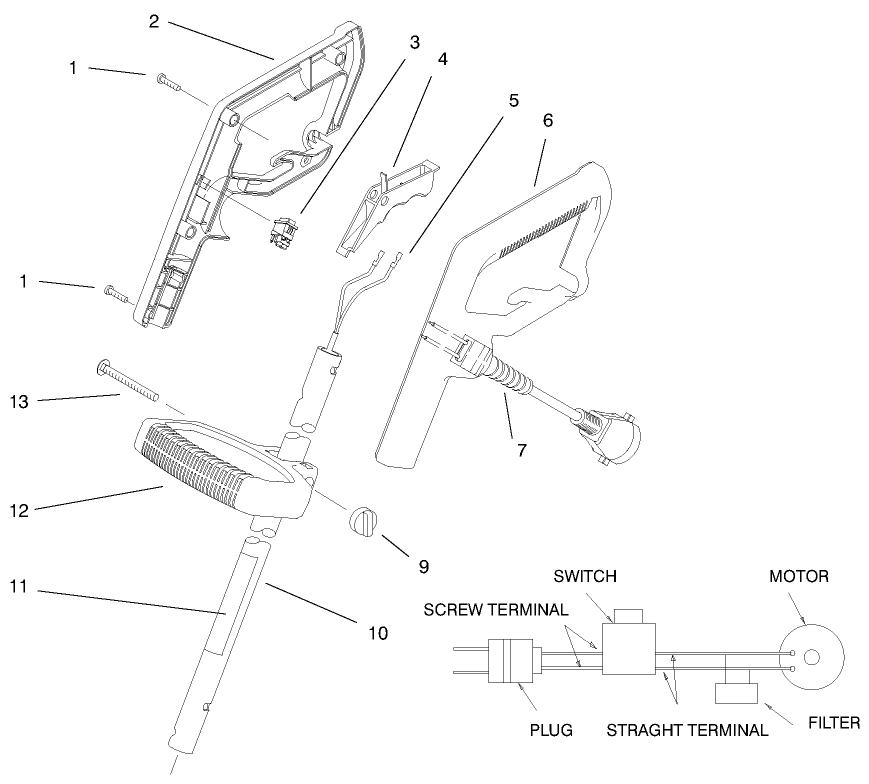 2
1
3
4
5
6
1
13
7
12
9
11
10
SWITCH
MOTOR
SCREW TERMINAL
PLUG
STRAGHT TERMINAL
FILTER