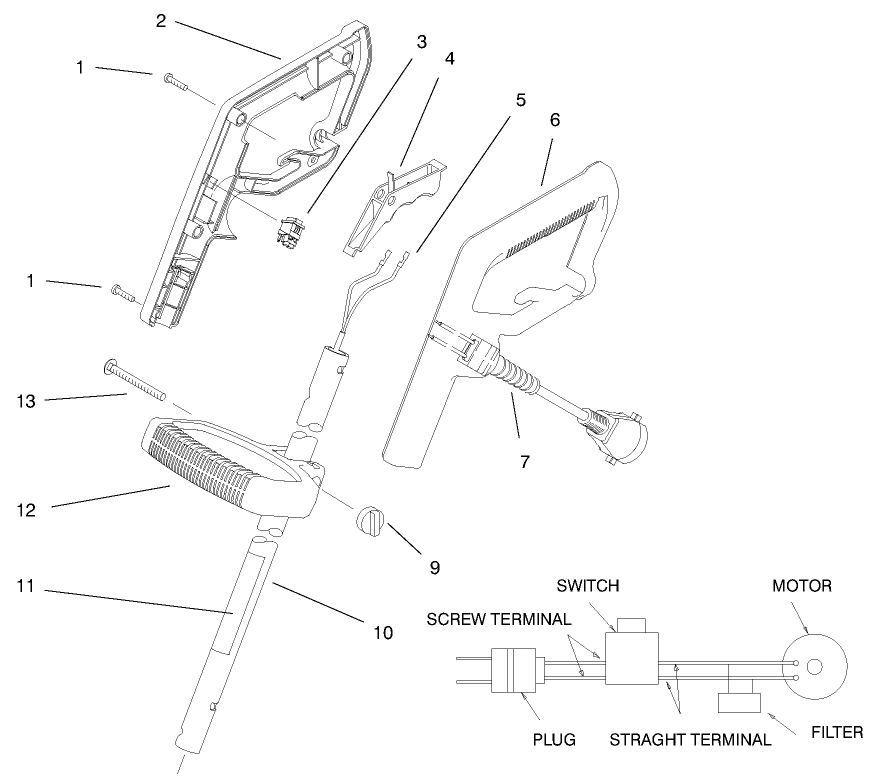 2
1
3
4
5
6
1
13
7
12
9
11
10
SWITCH
MOTOR
SCREW TERMINAL
PLUG
STRAGHT TERMINAL
FILTER