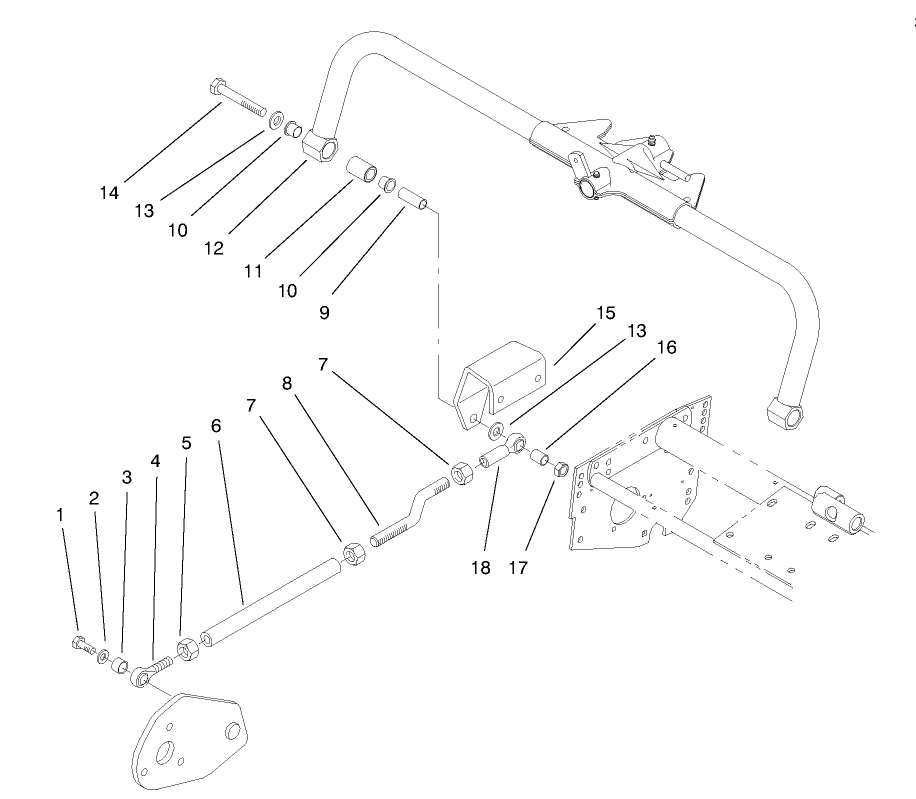 14
13
10
12
11
10
9
15
13
16
7
8
7
6
5
4
3
2
1
18
17