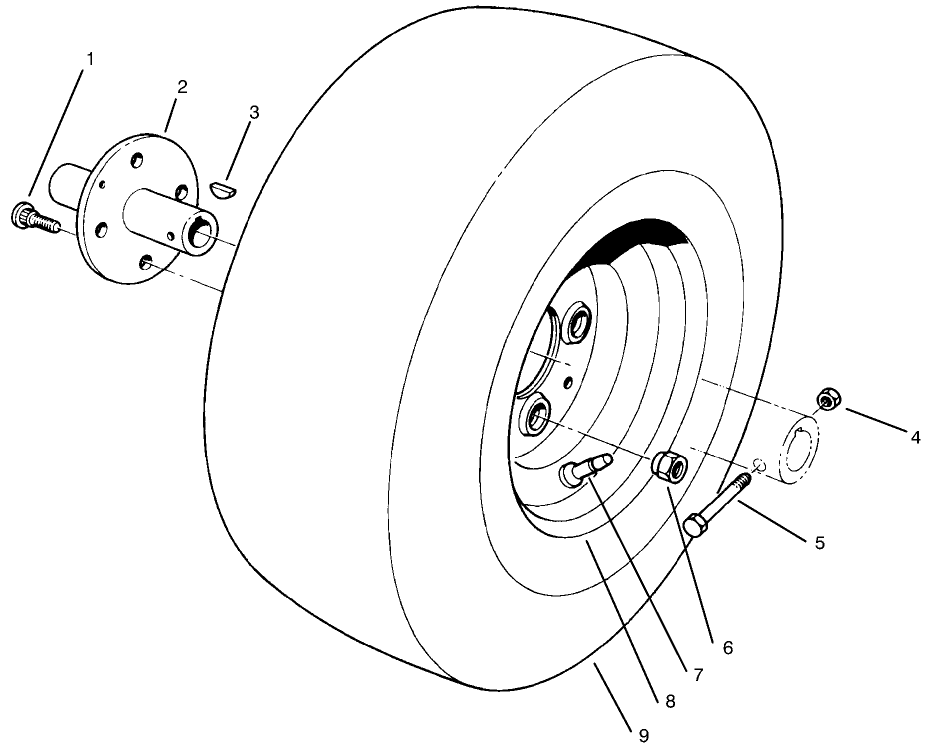 1
2
3
4
5
6
7
8
9