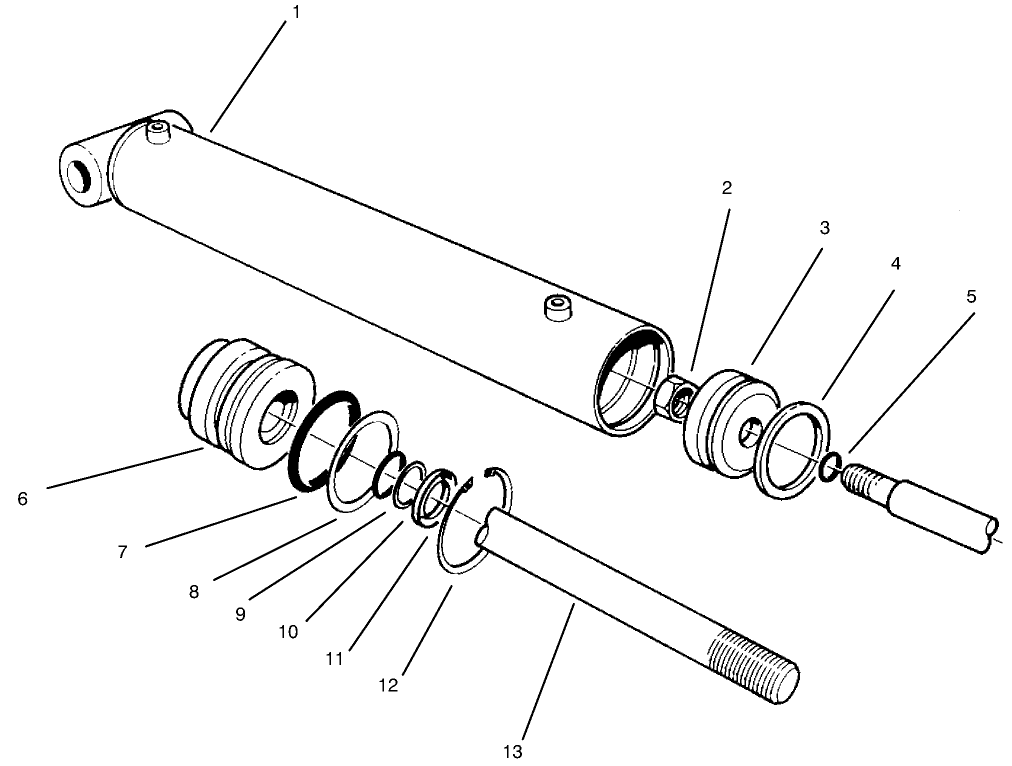 1
2
3
4
5
6
7
8
9
10
11
12
13