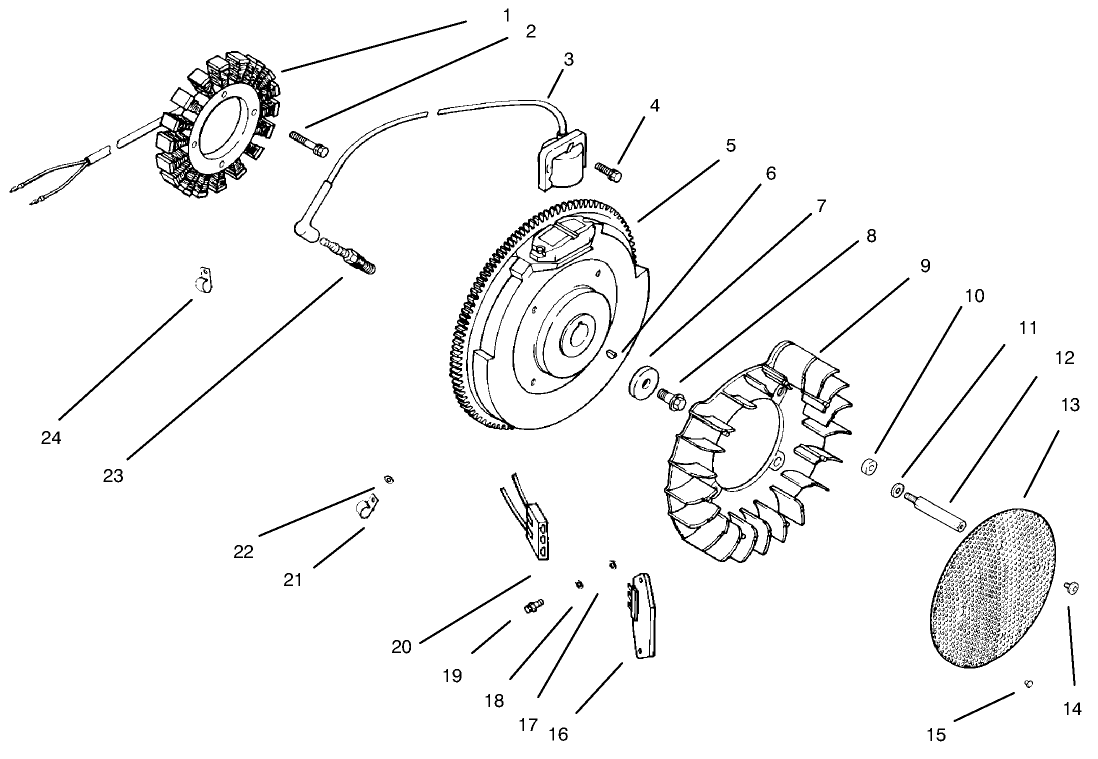 1
2
3
4
5
6
7
8
9
10
11
12
13
24
23
22
21
20
19
18
17
16
15
14