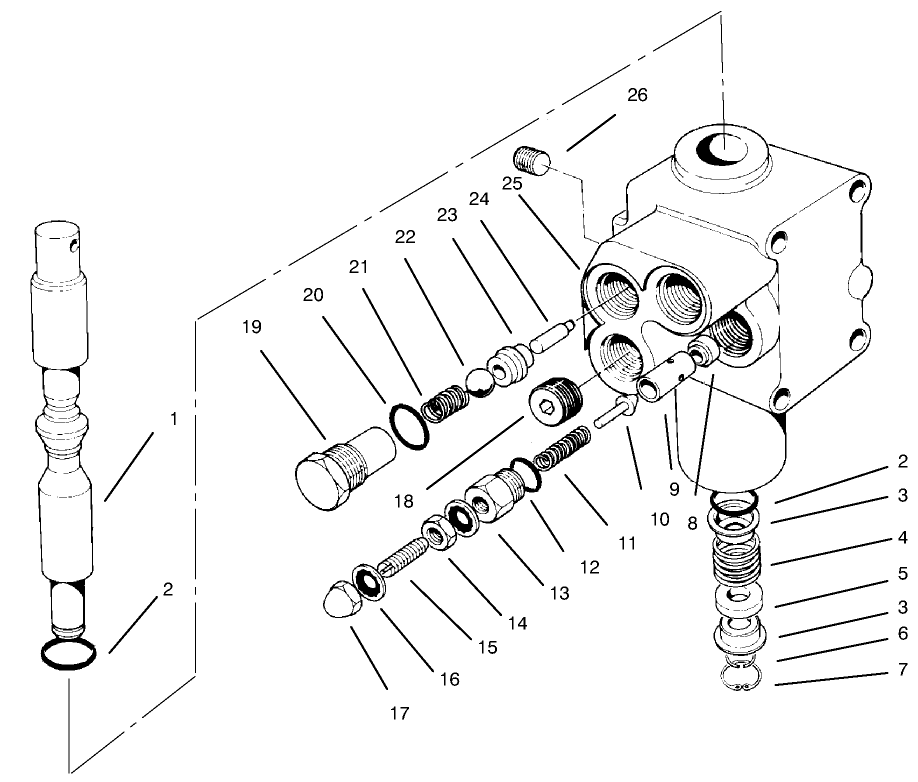 26
25
24
23
22
21
20
19
1
2
18
9
10
8
11
12
13
14
15
16
17
2
3
4
5
3
6
7