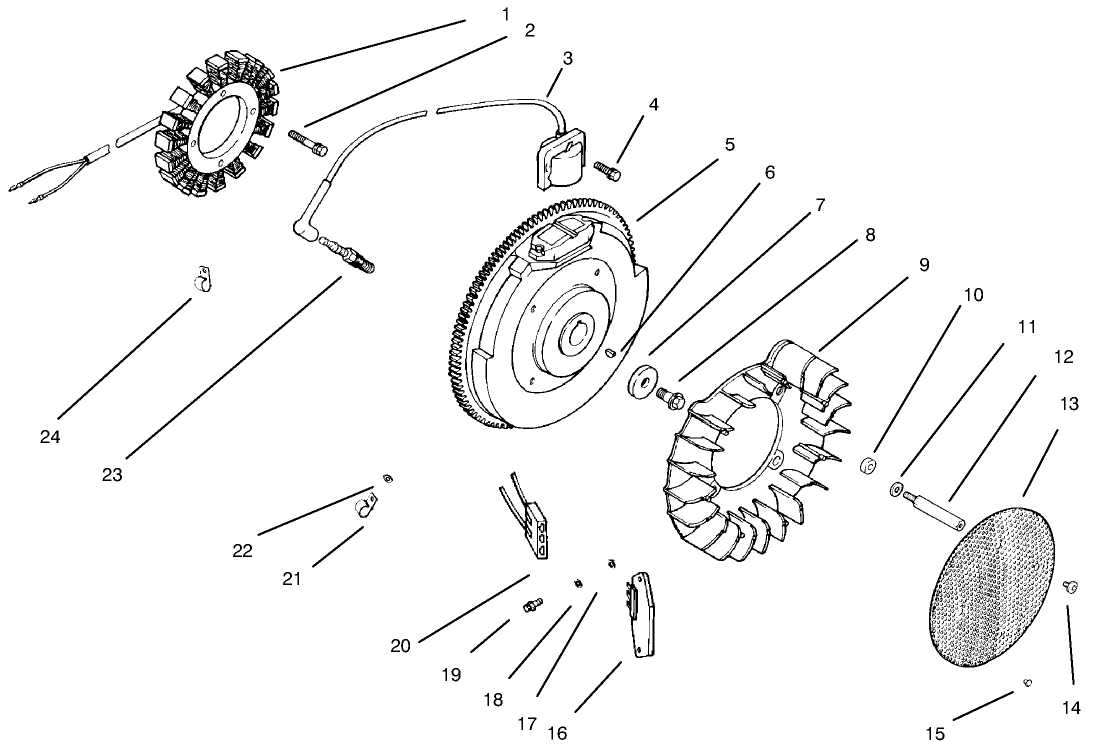 1
2
3
4
5
6
7
8
9
10
11
12
13
24
23
22
21
20
19
18
17
16
15
14