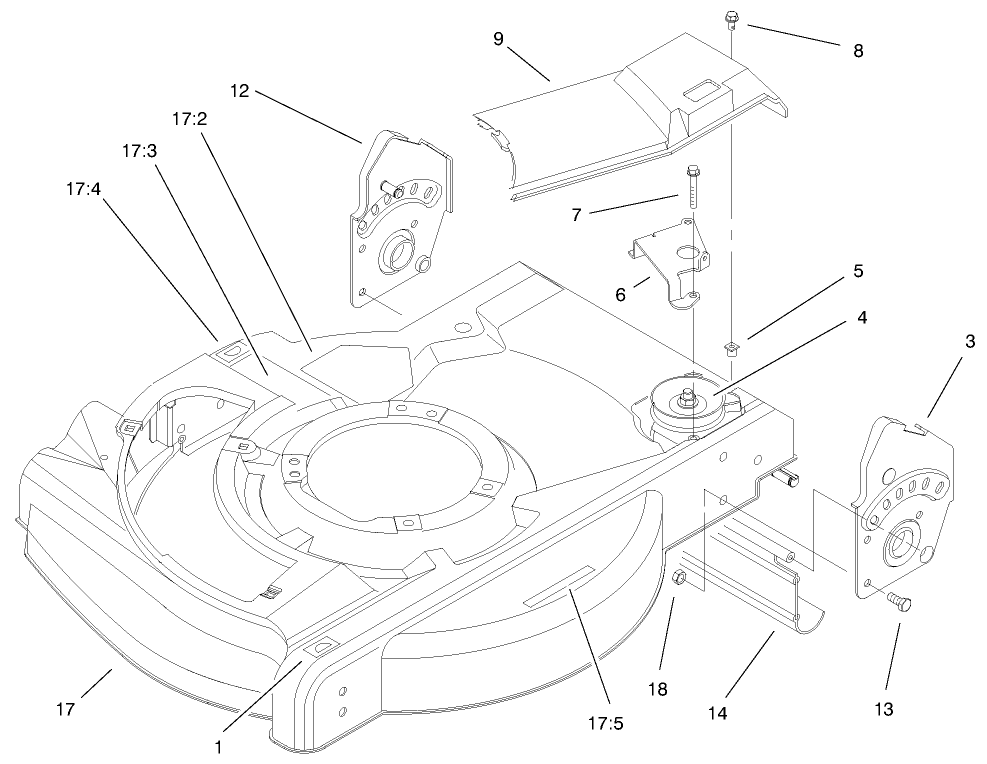 9
8
12
17:2
17:3
17:4
7
6
5
4
3
17
1
17:5
18
14
13