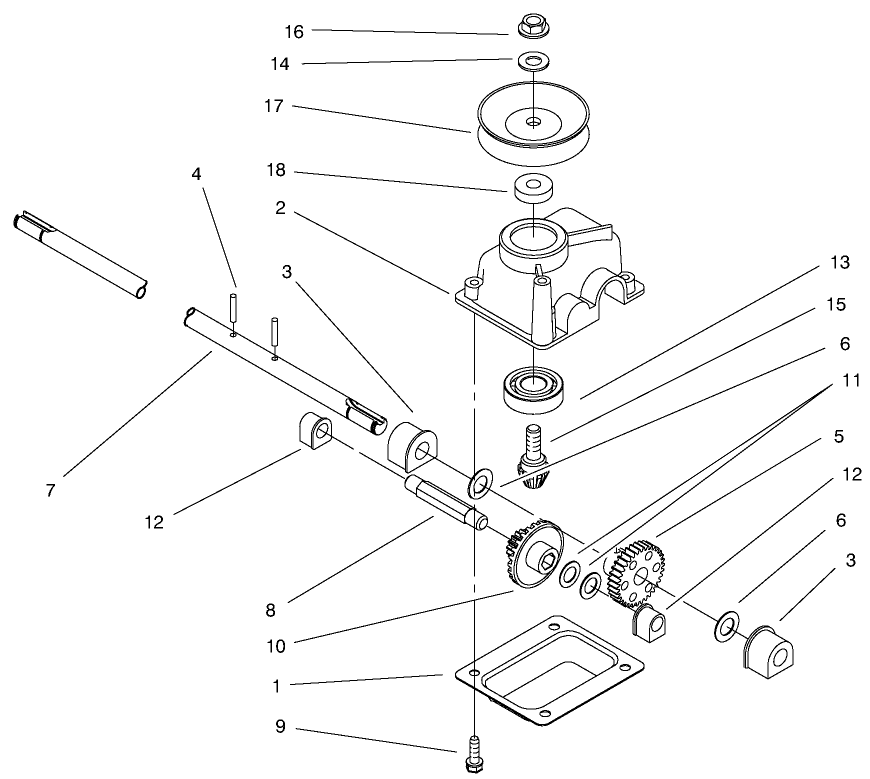 16
14
17
18
2
4
3
13
15
6
11
5
12
6
3
7
12
8
10
1
9