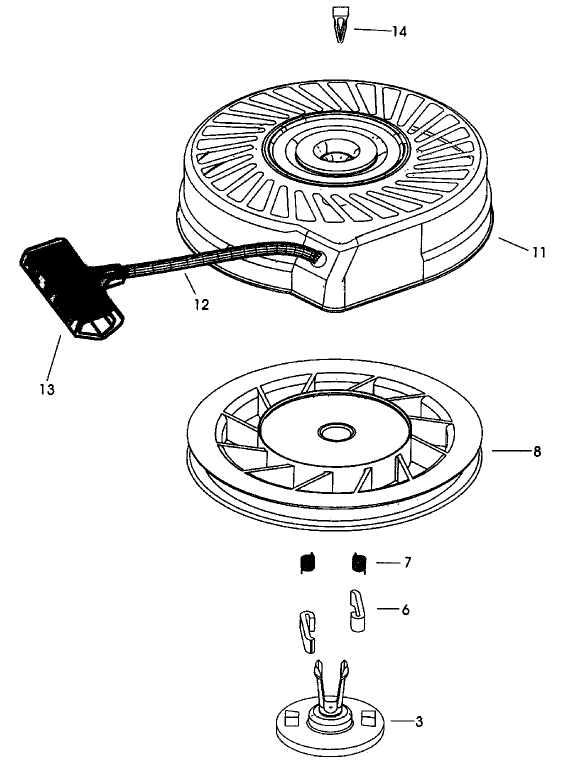 14

11

12

13

8

7

6

3