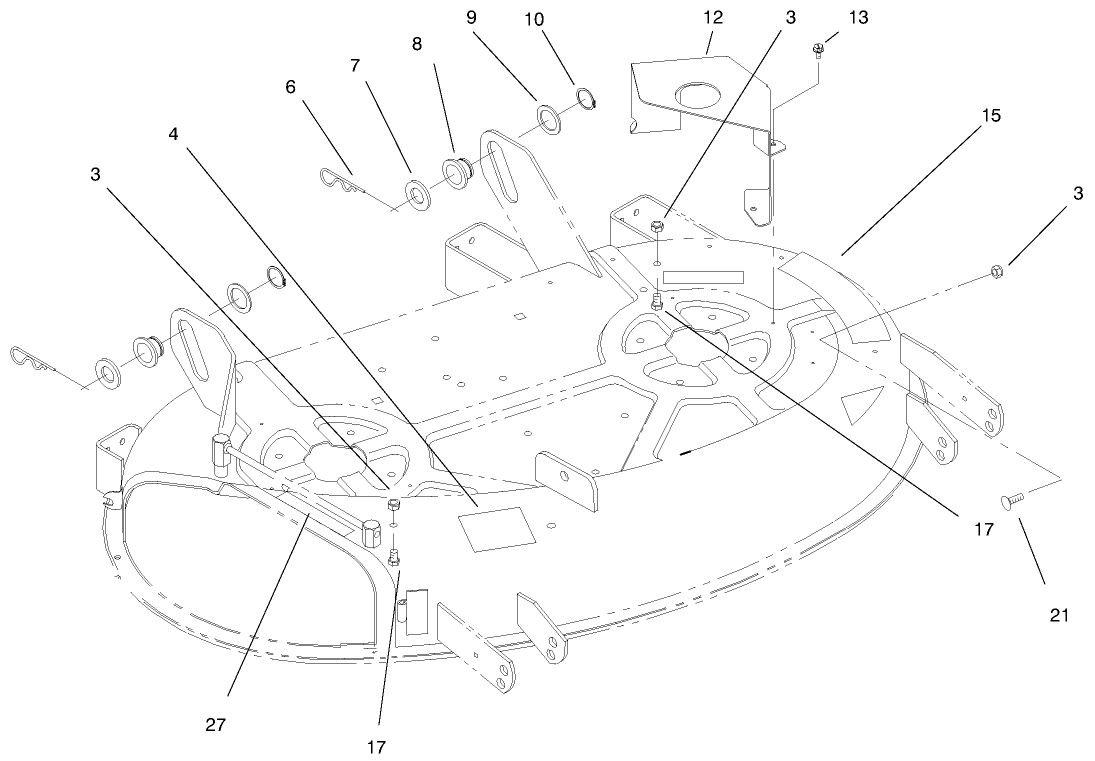 9
10
12
3
13
8
7
6
15
4
3
3
17
21
27
17