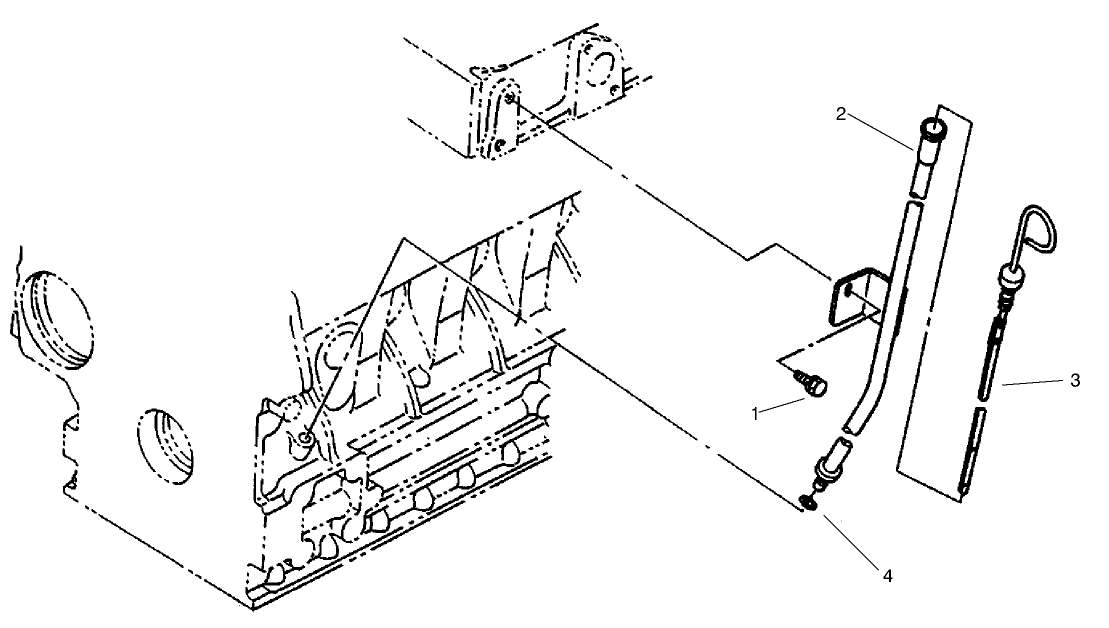 2
3
1
4