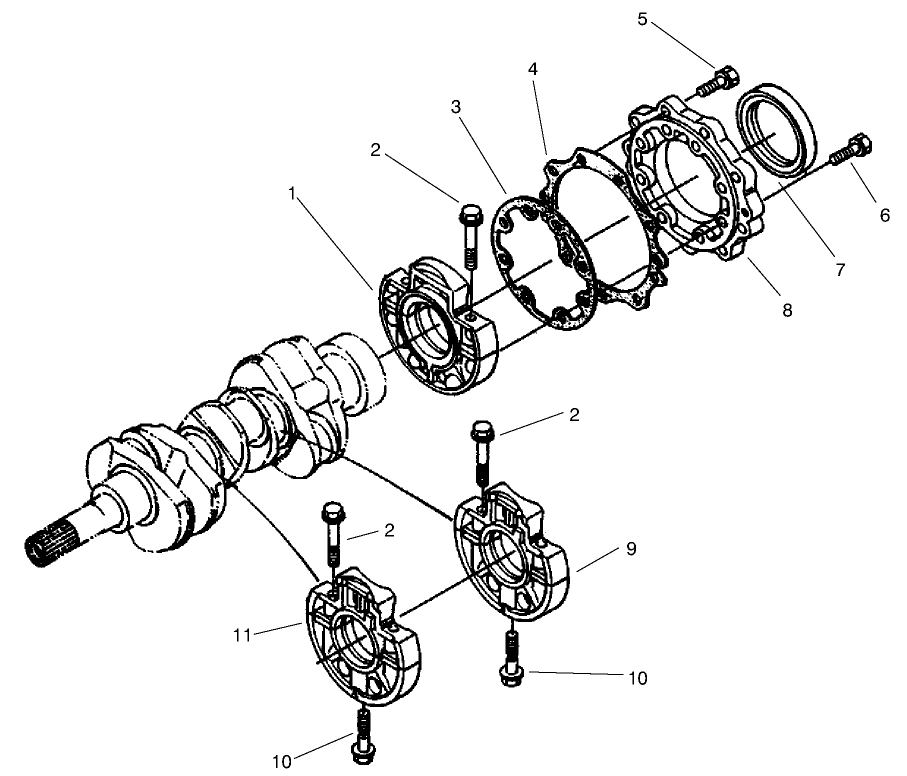 5
4
3
2
1
6
7
8
2
2
9
11
10
10