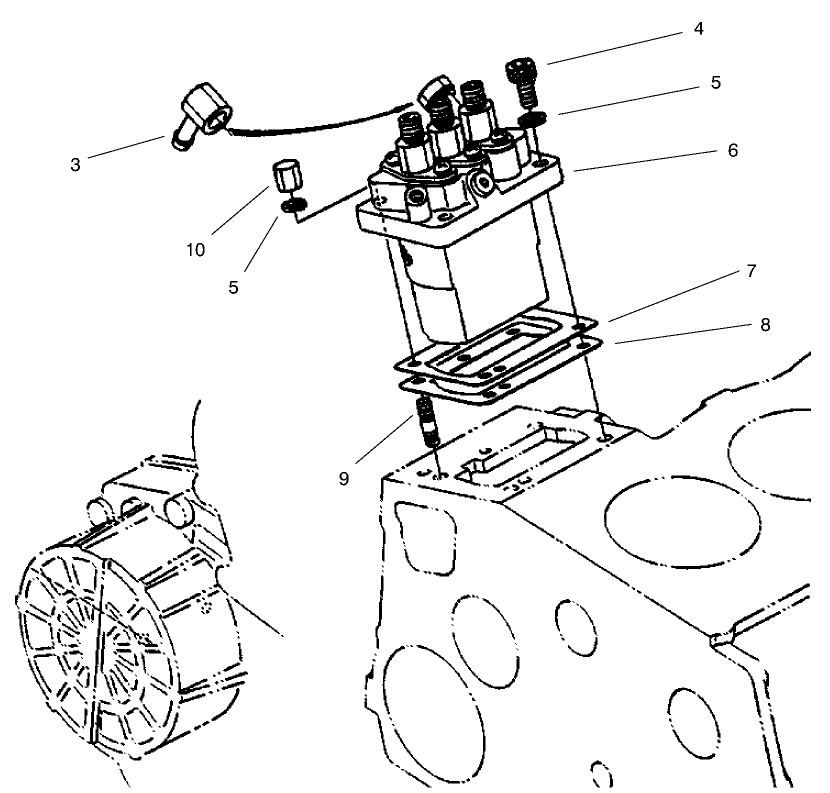 4
5
3
6
10
5
7
8
9