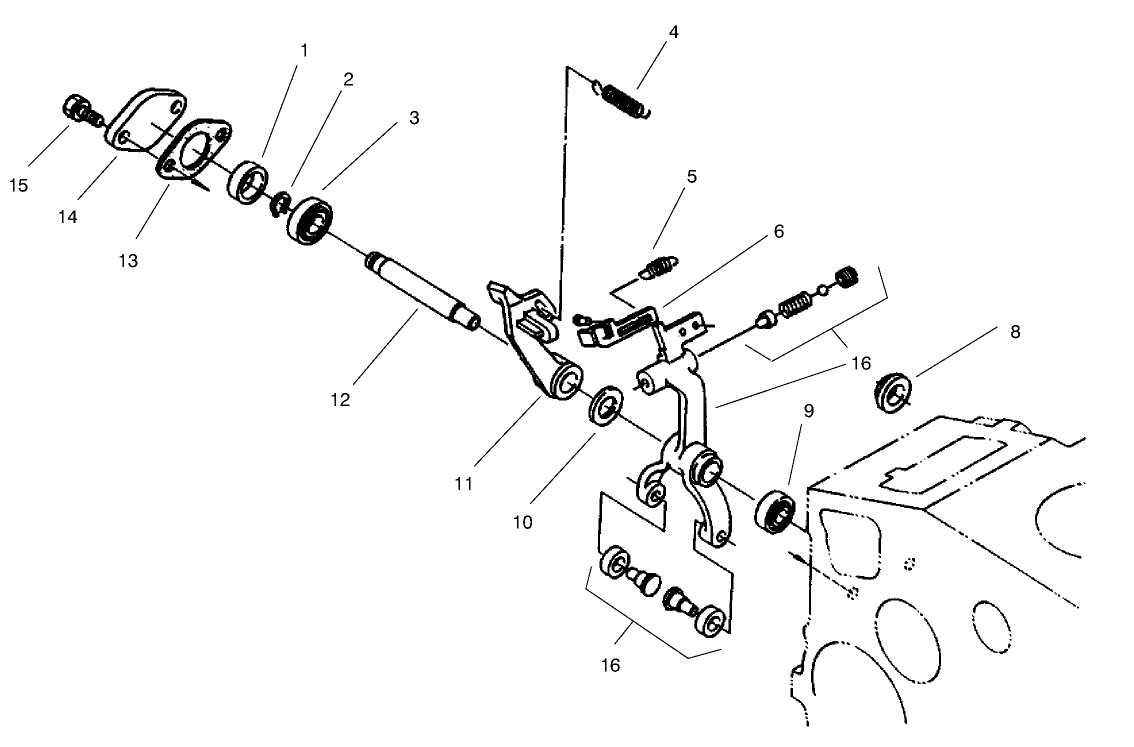 1
2
3
4
15
14
13
5
6
12
16
8
11
10
9
16