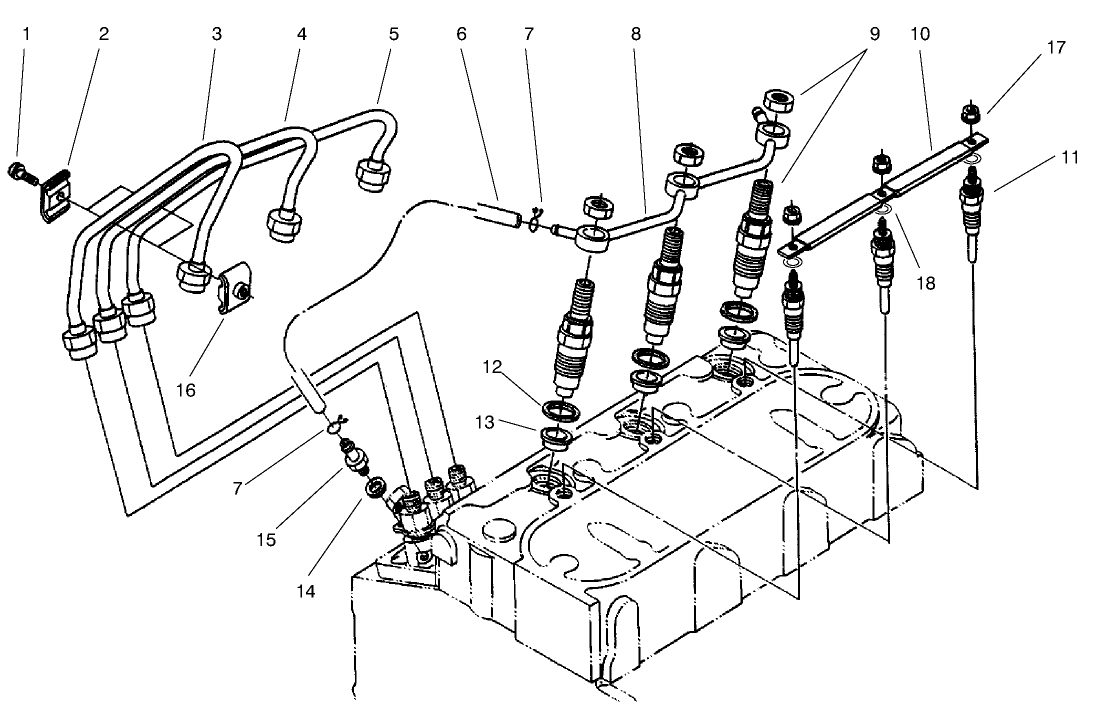 1
2
3
4
5
6
7
8
9
10
17
11
18
16
12
13
7
15
14