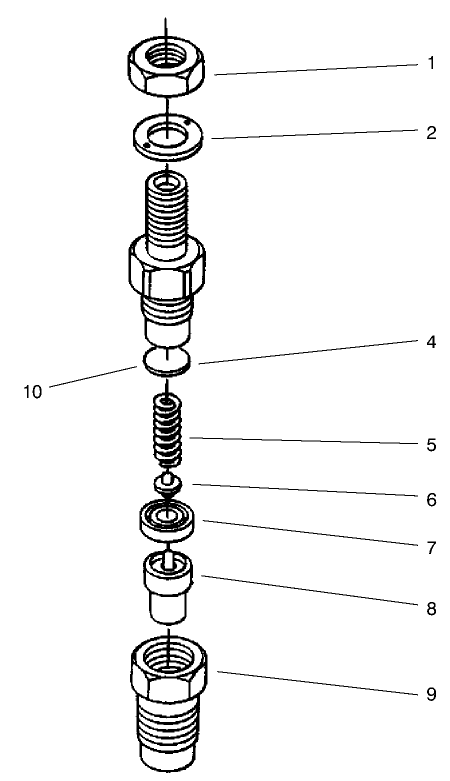 1
2
4
10
5
6
7
8
9