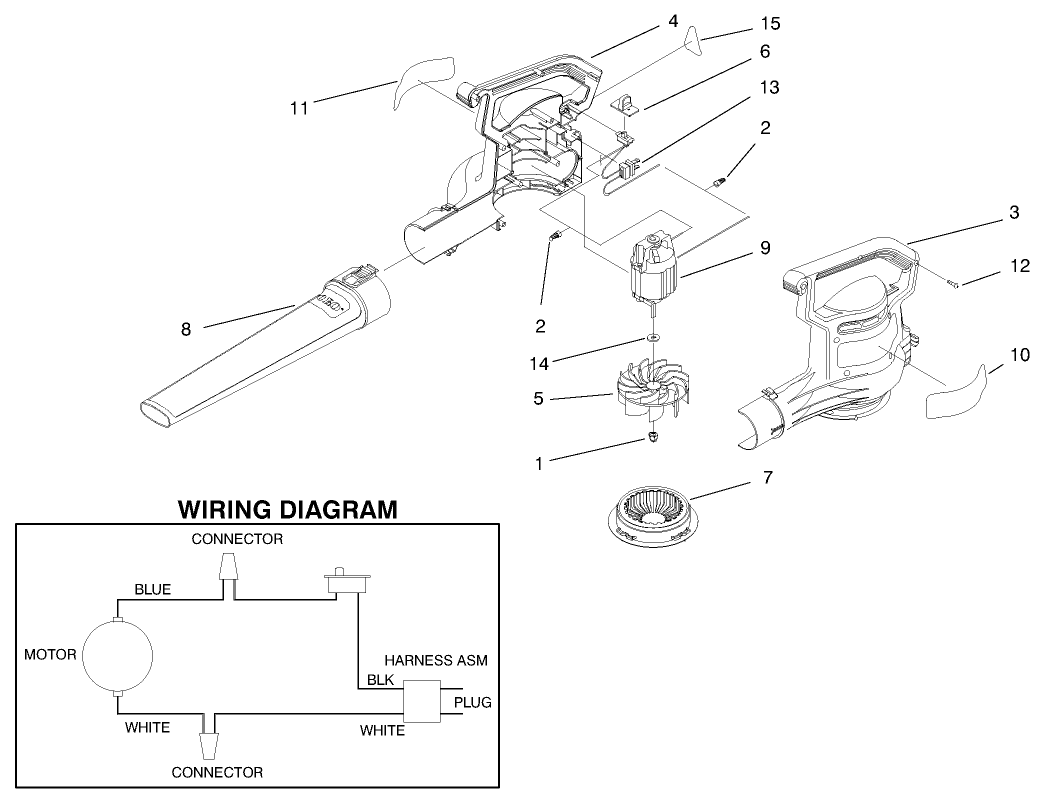 4
15
6
11
13
2
3
9
12
8
2
14
10
5
1
7

WIRING DIAGRAM

CONNECTOR
BLUE
MOTOR
HARNESS ASM
BLK
PLUG
WHITE
WHITE
CONNECTOR