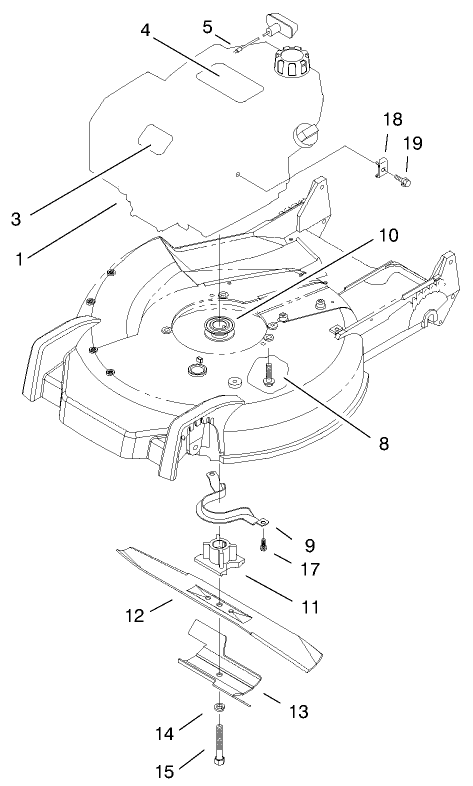 4
5
18
19
3
1
10
8
9
17
11
12
13
14
15