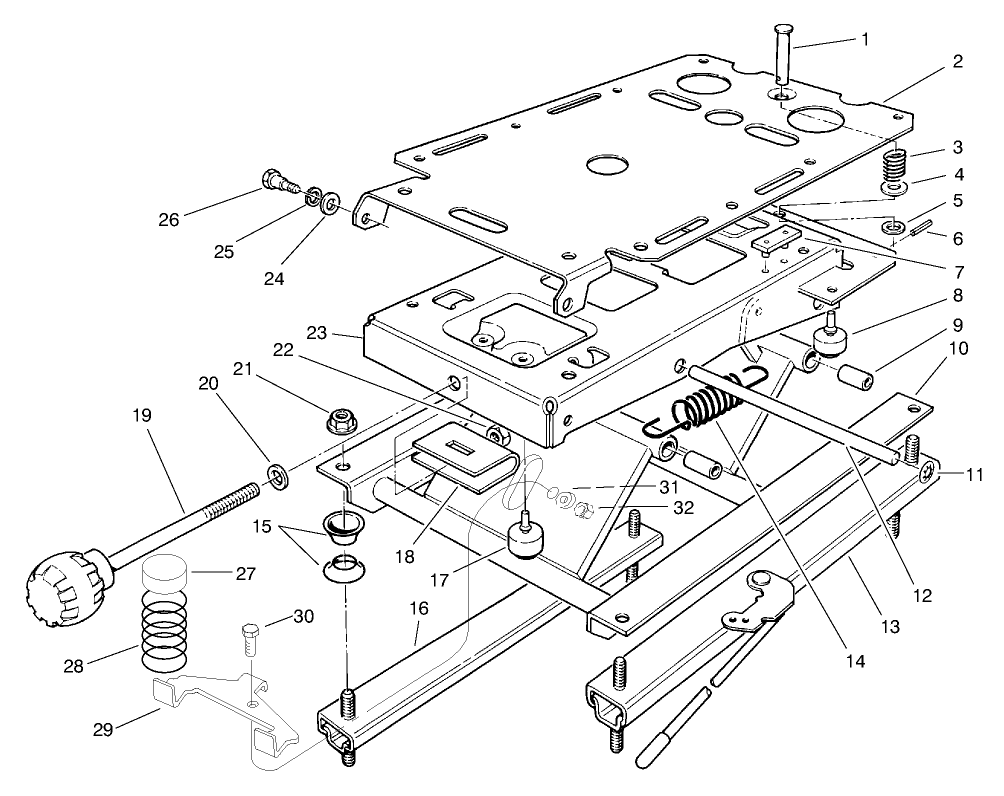 1
2
3
4
5
6
7
8
9
10
11
12
13
14
15
16
17
18
19
20
21
22
23
24
25
26
27
28
29
30
31
32