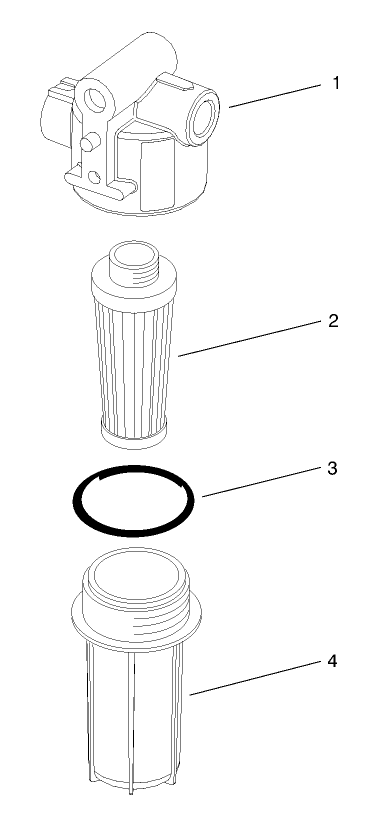 1

2

3

4