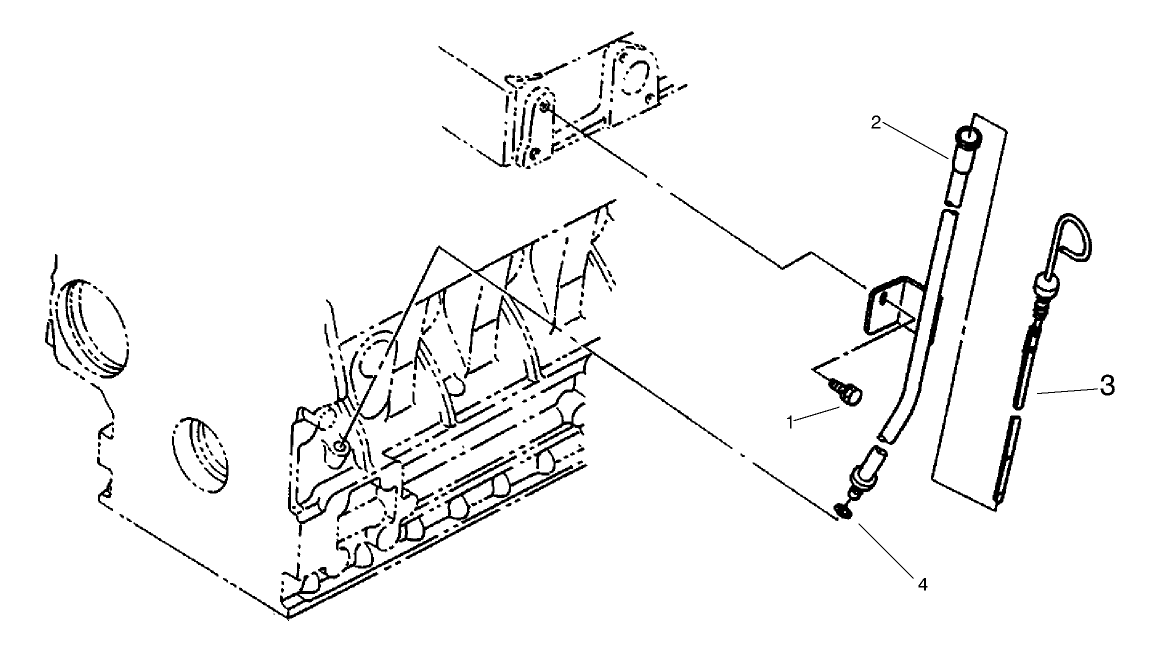 2
3
1
4