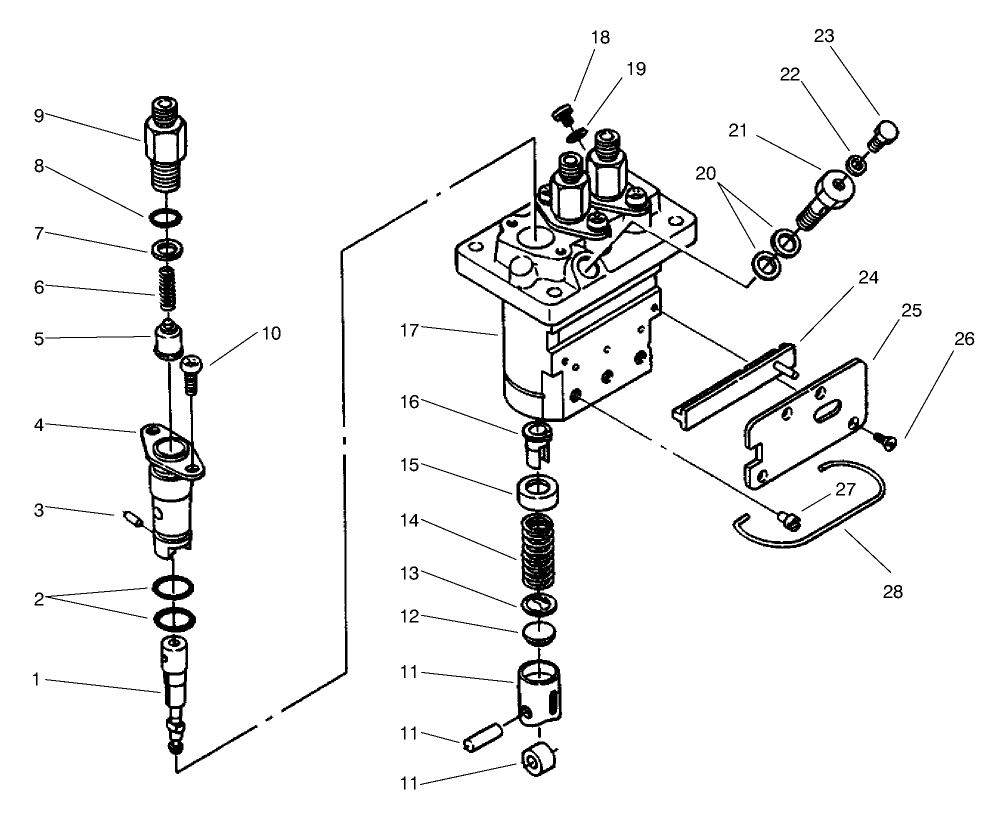 9
8
7
6
5
10
4
3
2
1
18
19
23
22
21
20
24
25
26
17
16
15
14
13
12
11
11
11
27
28