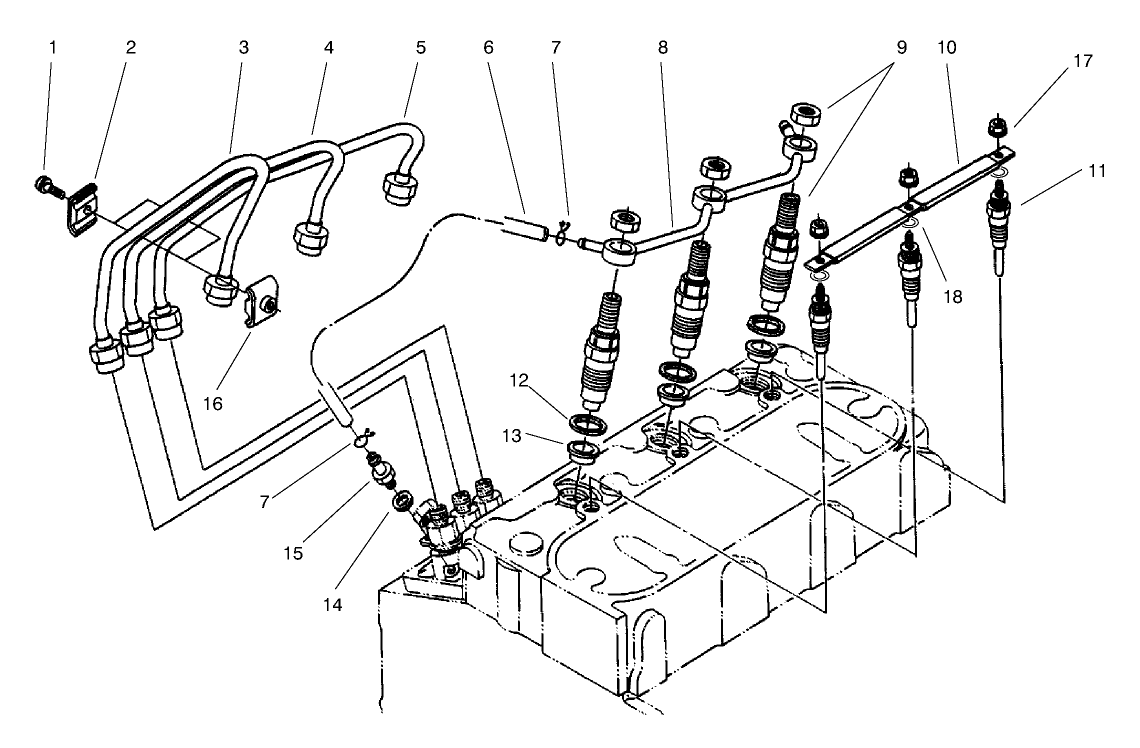 1
2
3
4
5
6
7
8
9
10
17
11
18
16
12
13
7
15
14