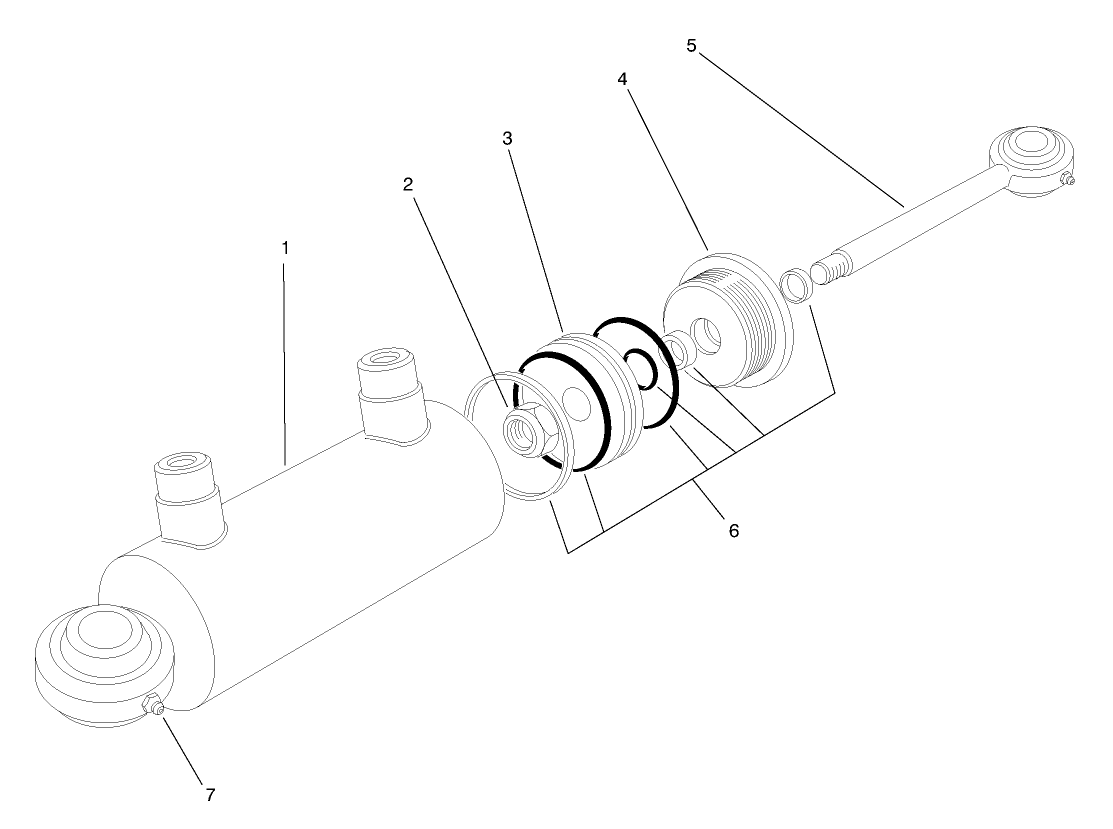 5
4
3
2
1
6
7