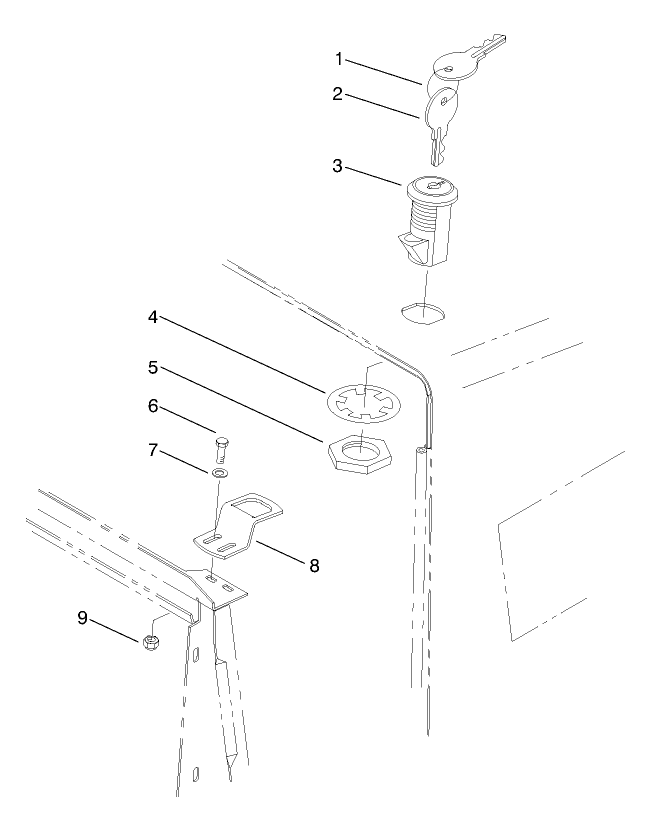 1
2
3
4
5
6
7
8
9