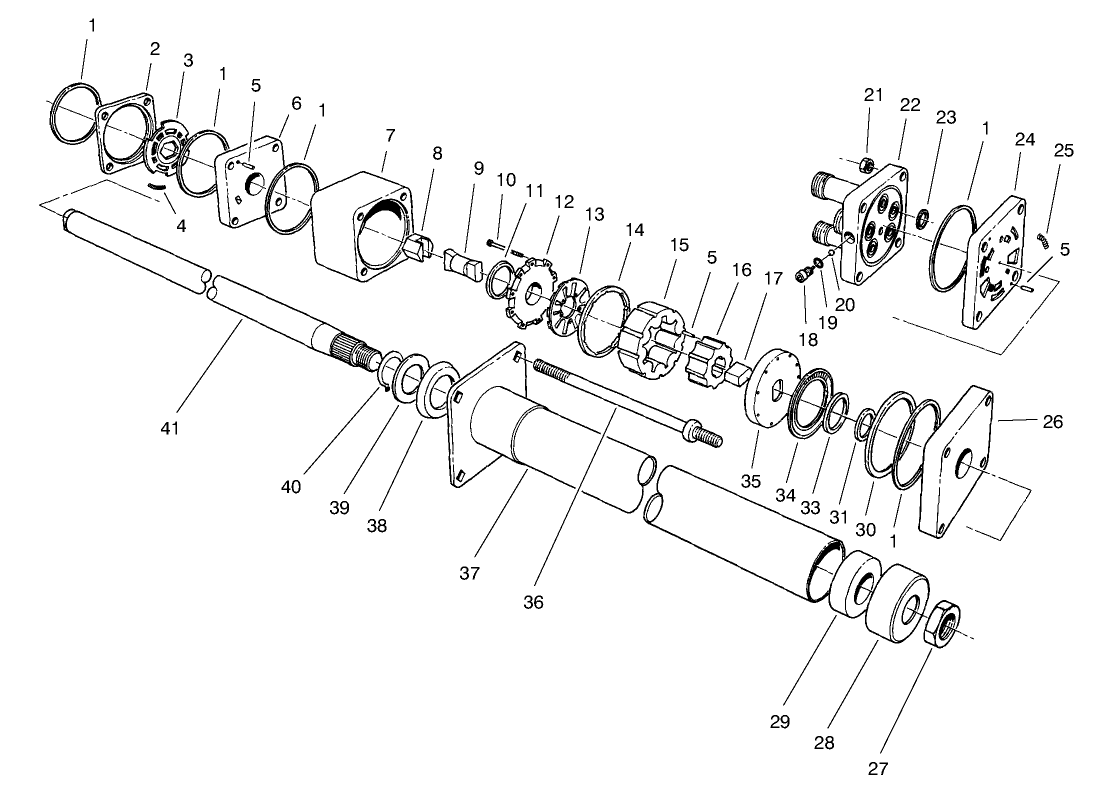 1
2
3
1
5
6
1
7
8
9
10
11
12
13
14
15
5
16
17
21
22
23
1
24
25
5
4
18
19
20
41
40
39
38
37
36
35
34
33
31
30
1
26
29
28
27