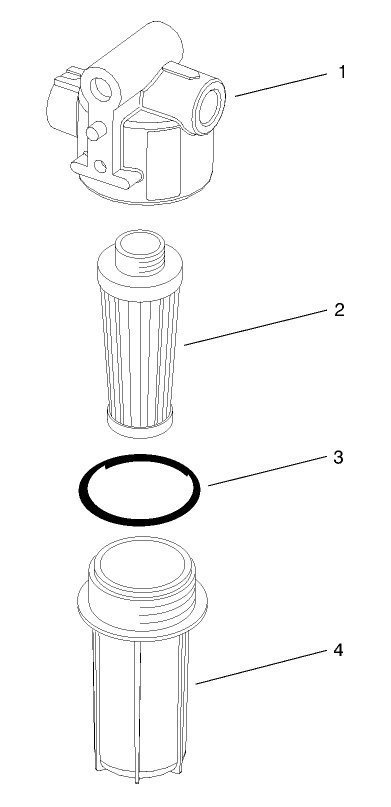 1
2
3
4