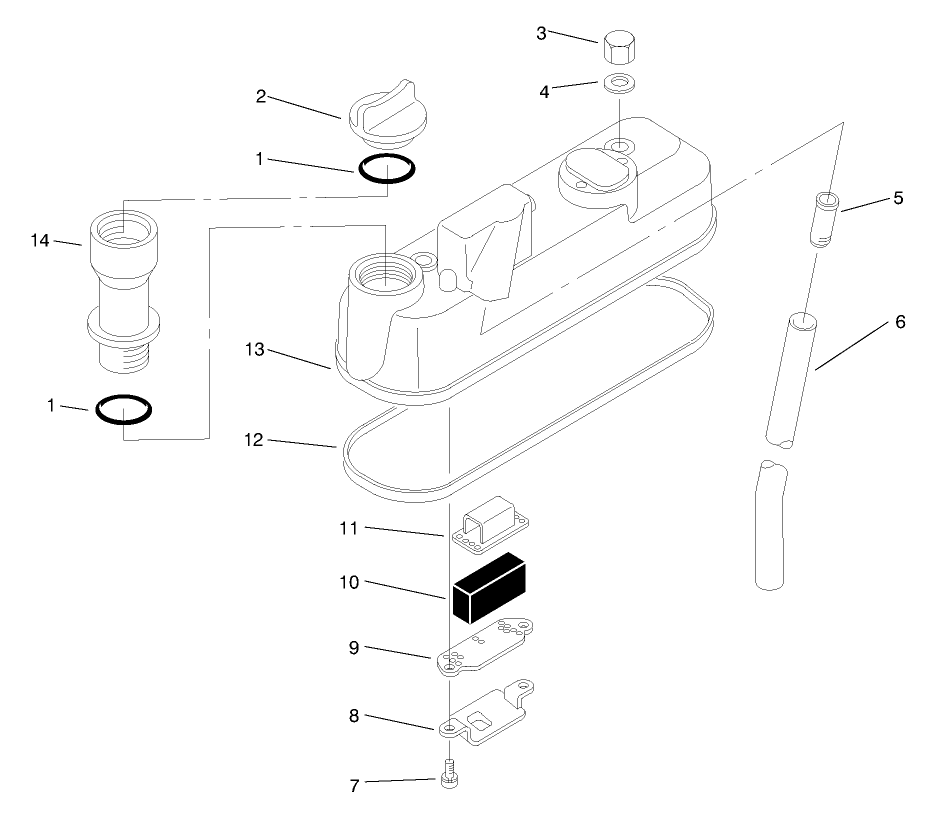 3
4
2
1
5
14
6
13
1
12
11
10
9
8
7