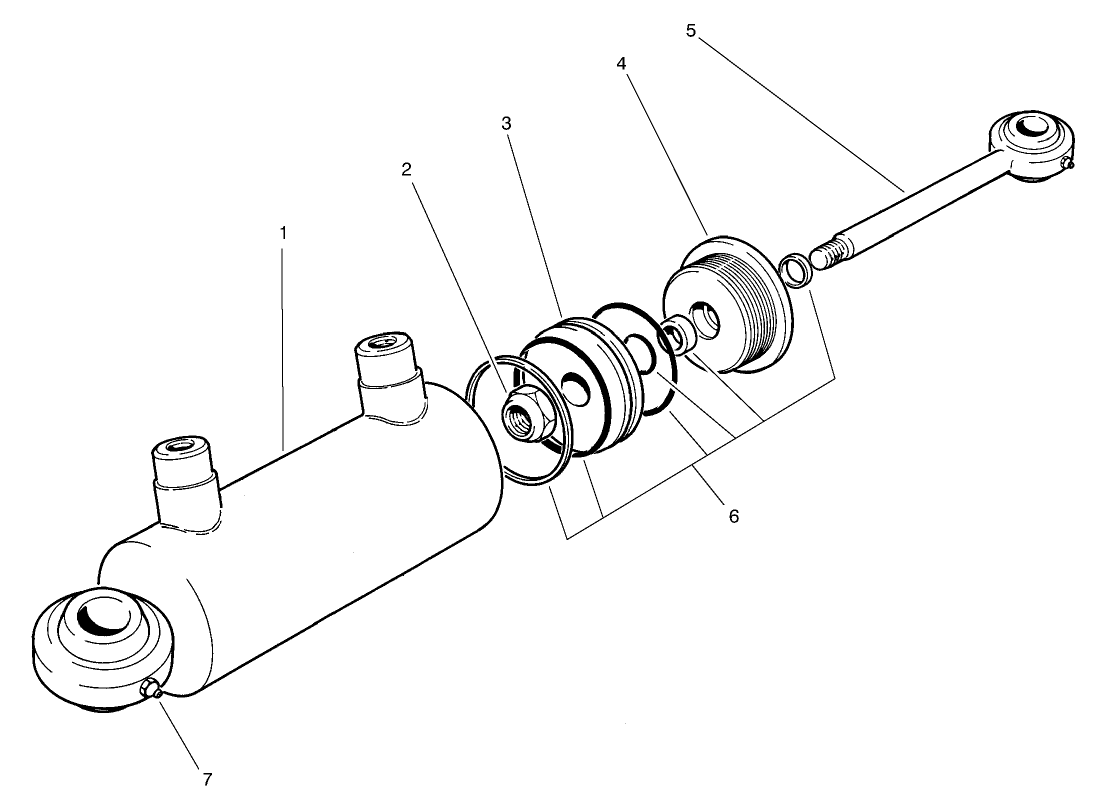 5
4
3
2
1
6
7