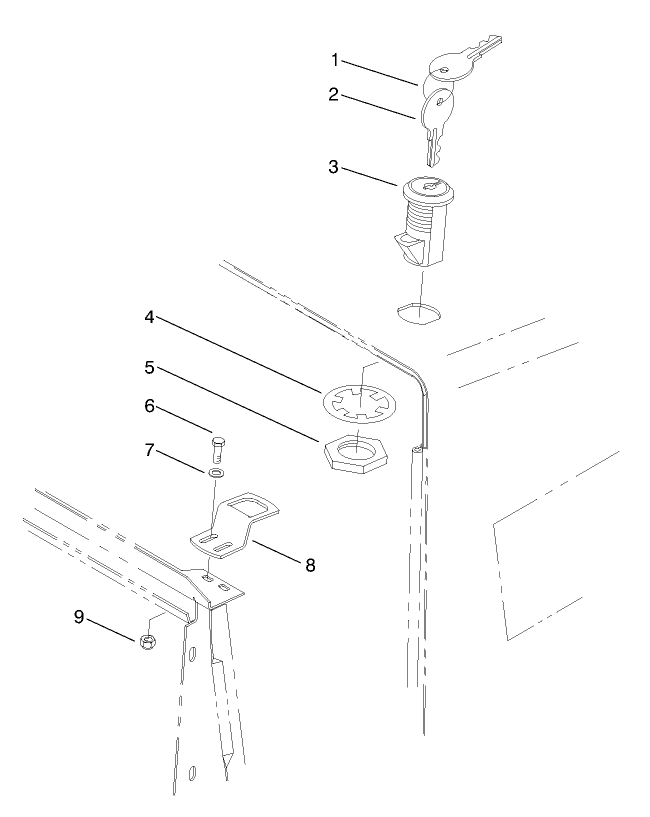 1
2
3
4
5
6
7
8
9