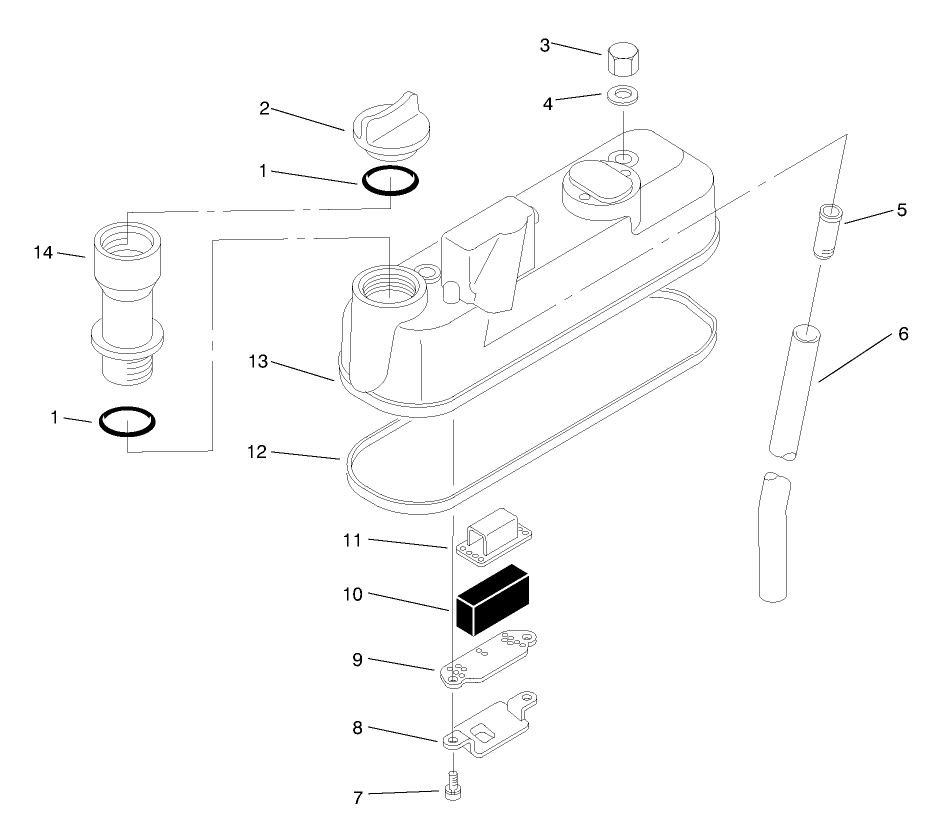 3
4
2
1
5
14
6
13
1
12
11
10
9
8
7