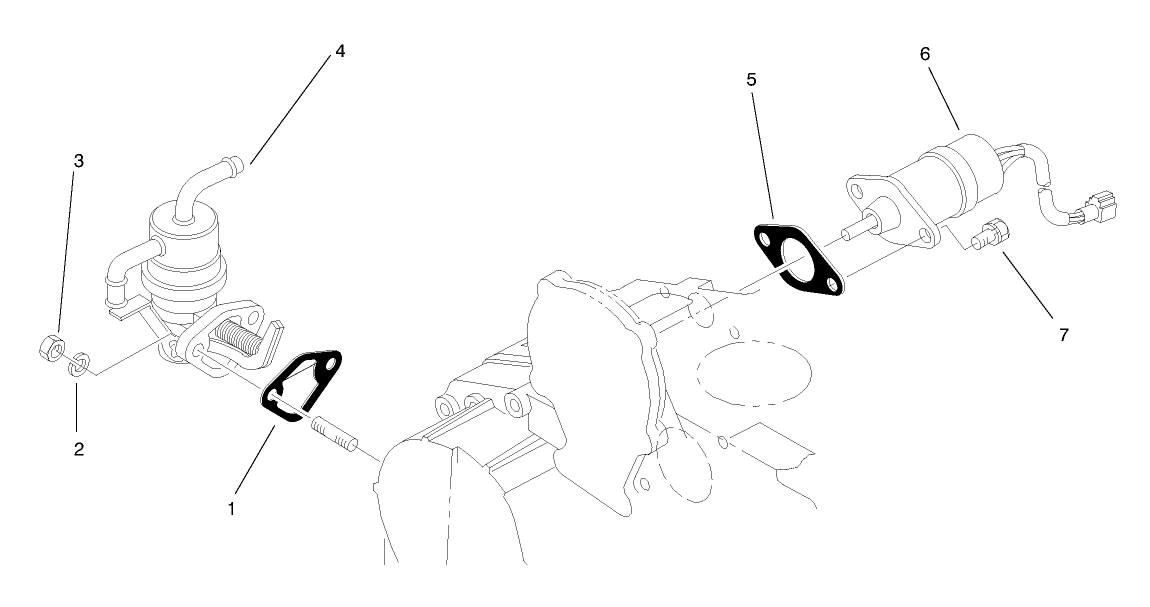 4
3
2
1
5
6
7